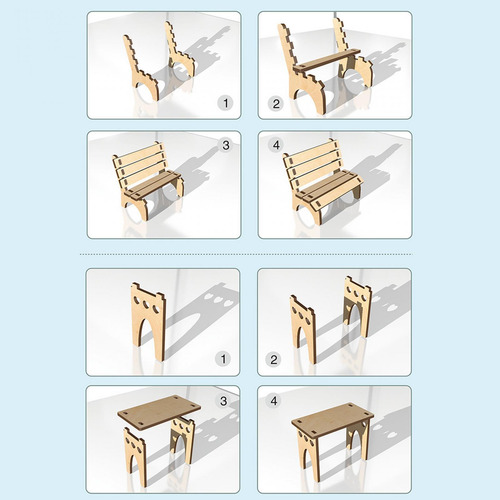 1

2

3

4

1

2

3

4