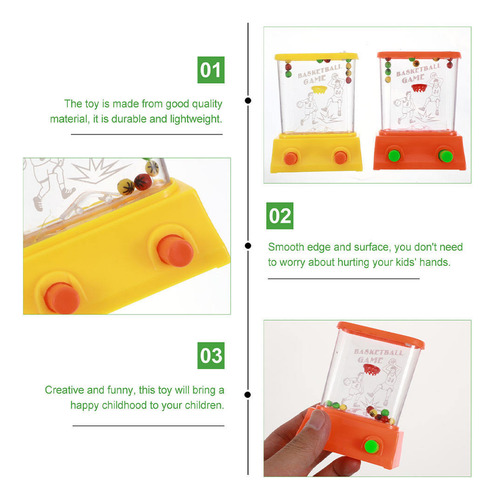 01

The toy is made from good quality material, it is durable and lightweight.

BASKETBALL GAME

BASKETBALL GAME

02

Smooth edge and surface, you don't need to worry about hurting your kids' hands.

03

Creative and funny, this toy will bring a happy childhood to your children.

BASKETBALL GAME