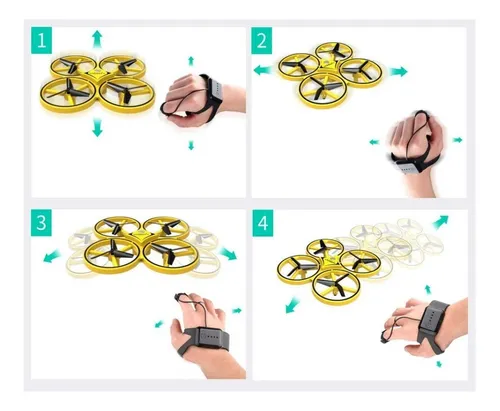 1

2

3

4