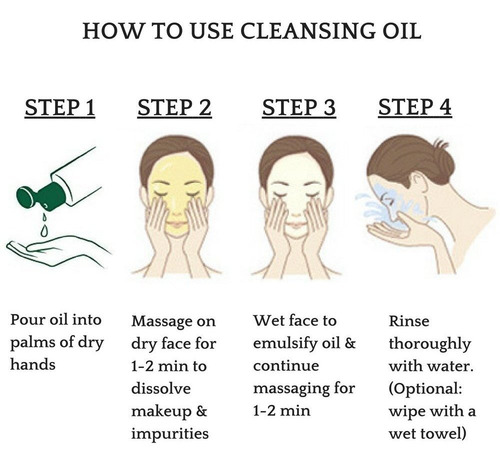 HOW TO USE CLEANSING OIL

STEP 1

Pour oil into palms of dry hands

STEP 2

Massage on dry face for 1-2 min to dissolve makeup & impurities

STEP 3

Wet face to emulsify oil & continue massaging for 1-2 min

STEP 4

Rinse thoroughly with water. (Optional: wipe with a wet towel)