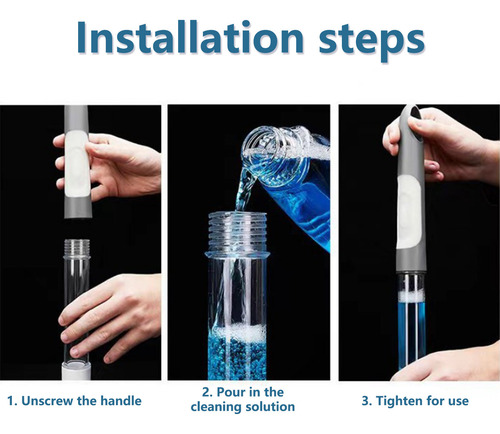 Installation steps

1. Unscrew the handle

2. Pour in the cleaning solution

3. Tighten for use