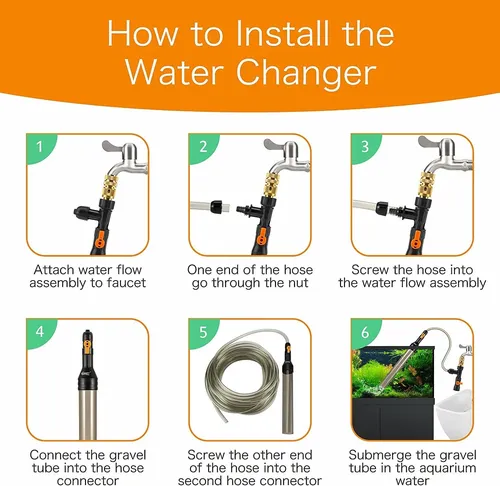 How to Install the Water Changer

1

Attach water flow assembly to faucet

2

One end of the hose go through the nut

3

Screw the hose into the water flow assembly

4

Connect the gravel tube into the hose connector

5

Screw the other end of the hose into the second hose connector

6

Submerge the gravel tube in the aquarium water