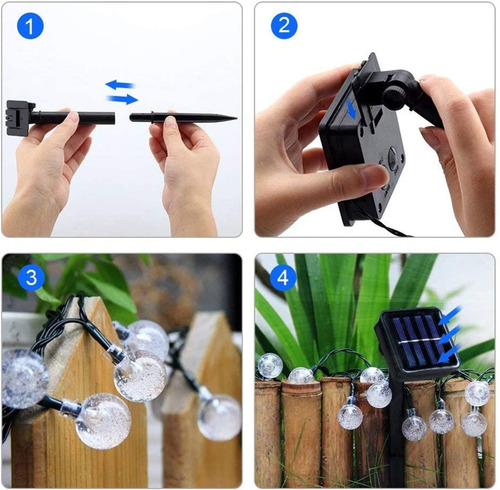 1

2

3

4