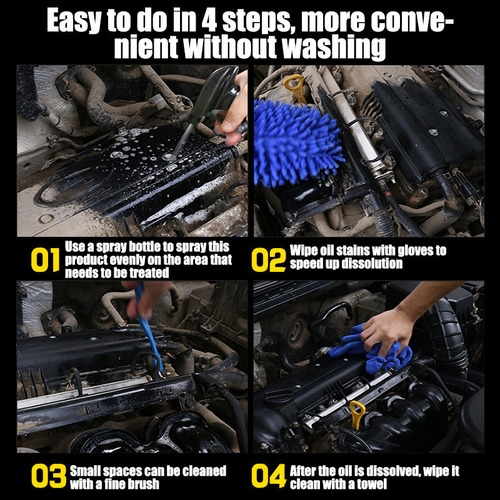 Easy to do in 4 steps, more convenient without washing

01 Use a spray bottle to spray this product evenly on the area that needs to be treated

02 Wipe oil stains with gloves to speed up dissolution

03 Small spaces can be cleaned with a fine brush

04 After the oil is dissolved, wipe it clean with a towel