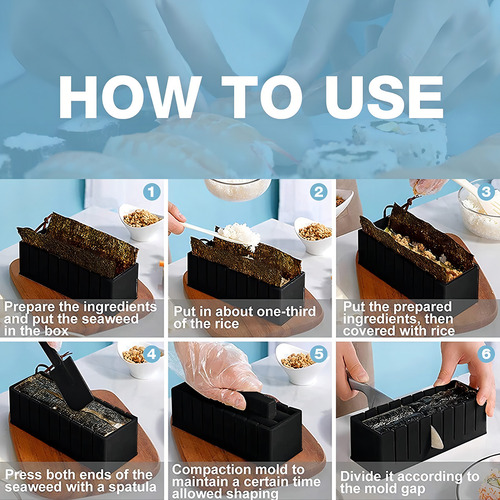 HOW TO USE

1
Prepare the ingredients and put the seaweed in the box

2
Put in about one-third of the rice

3
Put the prepared ingredients, then covered with rice

4
Press both ends of the seaweed with a spatula

5
Compaction mold to maintain a certain time allowed shaping

6
Divide it according to the mold gap