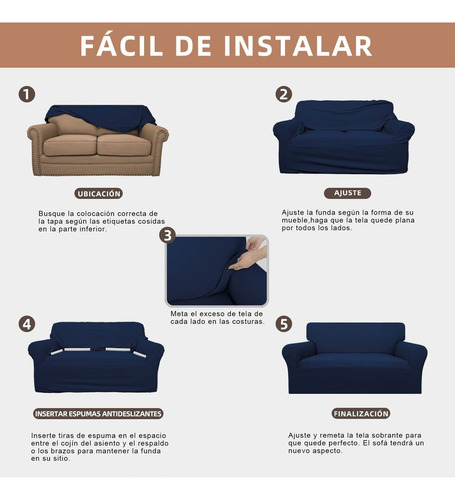 FÁCIL DE INSTALAR

1

UBICACIÓN

Busque la colocación correcta de la tapa según las etiquetas cosidas en la parte inferior.

2

AJUSTE

Ajuste la funda según la forma de su mueble,haga que la tela quede plana por todos los lados.

3

Meta el exceso de tela de cada lado en las costuras.

4

INSERTAR ESPUMAS ANTIDESLIZANTES

Inserte tiras de espuma en el espacio entre el cojín del asiento y el respaldo o los brazos para mantener la funda en su sitio.

5

FINALIZACIÓN

Ajuste y remeta la tela sobrante para que quede perfecto. El sofá tendrá un nuevo aspecto.