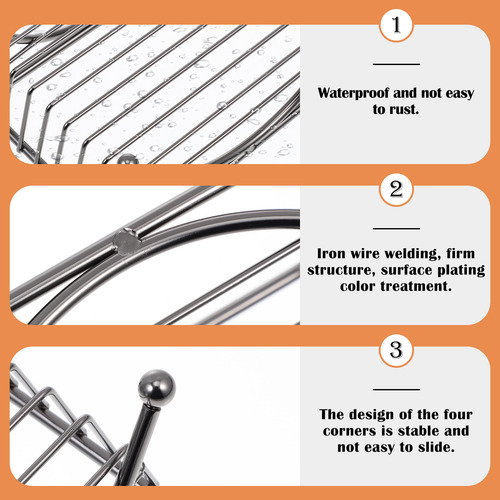 1

Waterproof and not easy to rust.

2

Iron wire welding, firm structure, surface plating color treatment.

3

The design of the four corners is stable and not easy to slide.