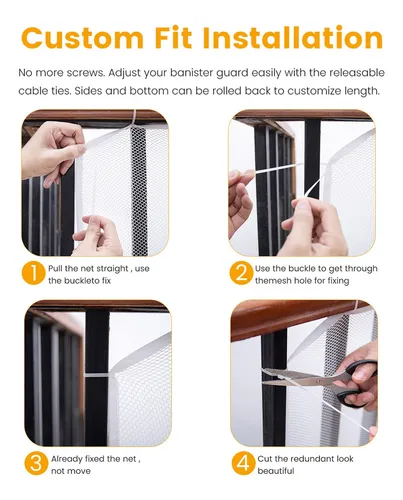 Custom Fit Installation

No more screws. Adjust your banister guard easily with the releasable cable ties. Sides and bottom can be rolled back to customize length.

1 Pull the net straight , use the buckleto fix

2 Use the buckle to get through themesh hole for fixing

3 Already fixed the net , not move

4 Cut the redundant look beautiful