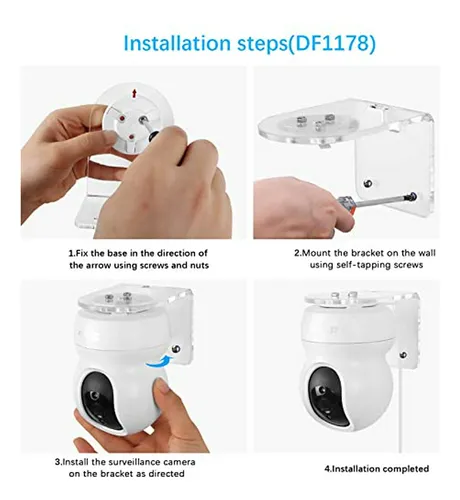 Installation steps(DF1178)

1.Fix the base in the direction of the arrow using screws and nuts

2.Mount the bracket on the wall using self-tapping screws

3.Install the surveillance camera on the bracket as directed

4.Installation completed