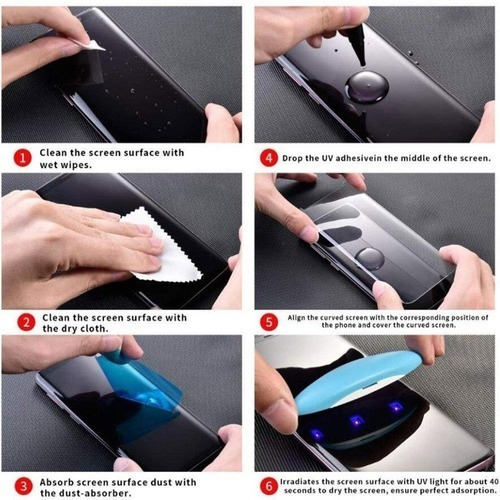 1 Clean the screen surface with wet wipes.

2 Clean the screen surface with the dry cloth.

3 Absorb screen surface dust with the dust-absorber.

4 Drop the UV adhesivein the middle of the screen.

5 Align the curved screen with the corresponding position of the phone and cover the curved screen.

6 Irradiates the screen surface with UV light for about 40 seconds to dry the screen, ensure perfect adsorption.