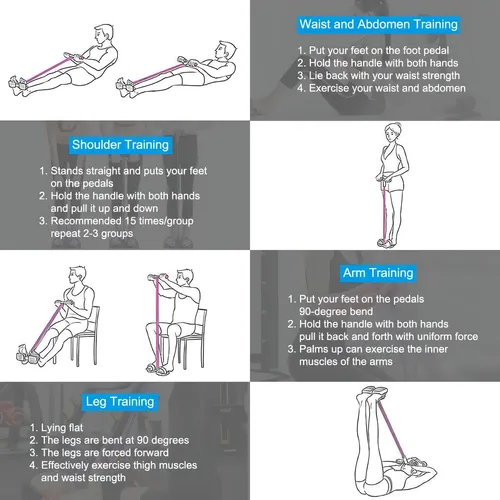 Waist and Abdomen Training

1. Put your feet on the foot pedal
2. Hold the handle with both hands
3. Lie back with your waist strength
4. Exercise your waist and abdomen

Shoulder Training

1. Stands straight and puts your feet on the pedals
2. Hold the handle with both hands and pull it up and down
3. Recommended 15 times/group repeat 2-3 groups

Arm Training

1. Put your feet on the pedals 90-degree bend
2. Hold the handle with both hands pull it back and forth with uniform force
3. Palms up can exercise the inner muscles of the arms

Leg Training

1. Lying flat
2. The legs are bent at 90 degrees
3. The legs are forced forward
4. Effectively exercise thigh muscles and waist strength