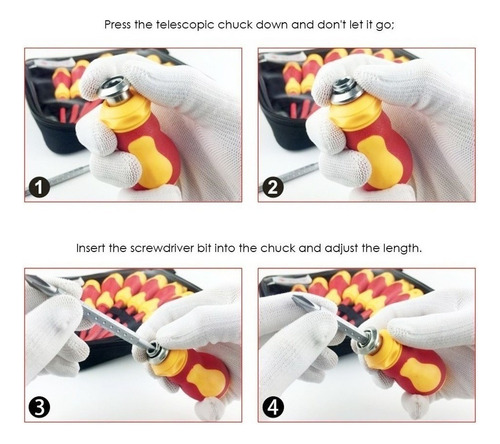 Press the telescopic chuck down and don't let it go;

1

2

Insert the screwdriver bit into the chuck and adjust the length.

3

4