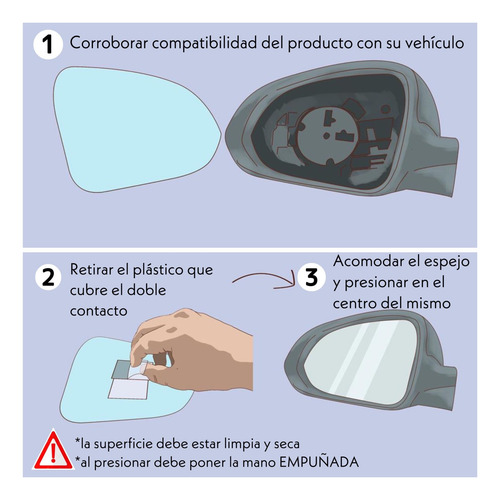 1 Corroborar compatibilidad del producto con su vehículo

2 Retirar el plástico que cubre el doble contacto

3 Acomodar el espejo y presionar en el centro del mismo

!

*la superficie debe estar limpia y seca
*al presionar debe poner la mano EMPUÑADA