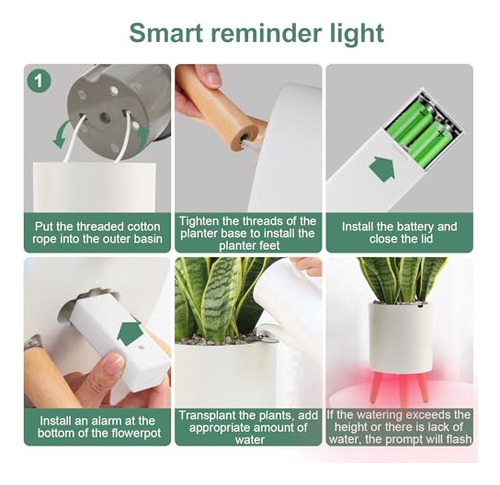 Smart reminder light

1

Put the threaded cotton rope into the outer basin

Tighten the threads of the planter base to install the planter feet

Install the battery and close the lid

Install an alarm at the bottom of the flowerpot

Transplant the plants, add appropriate amount of water

If the watering exceeds the height or there is lack of water, the prompt will flash