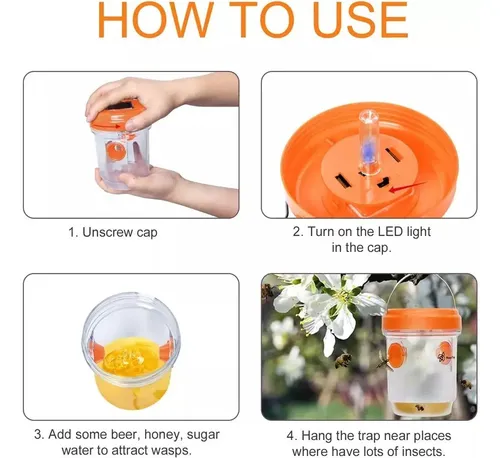 HOW TO USE

1. Unscrew cap

2. Turn on the LED light in the cap.

3. Add some beer, honey, sugar water to attract wasps.

4. Hang the trap near places where have lots of insects.