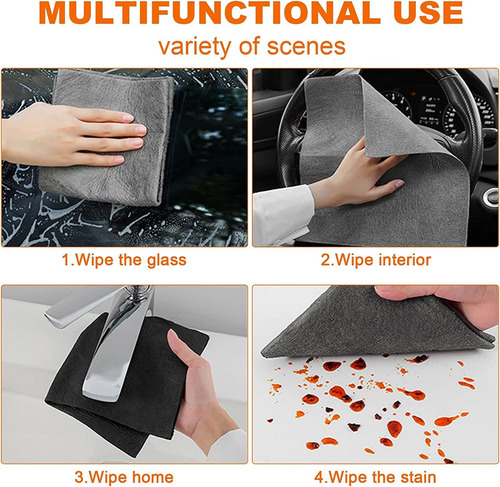 MULTIFUNCTIONAL USE

variety of scenes

1.Wipe the glass

2.Wipe interior

3.Wipe home

4.Wipe the stain