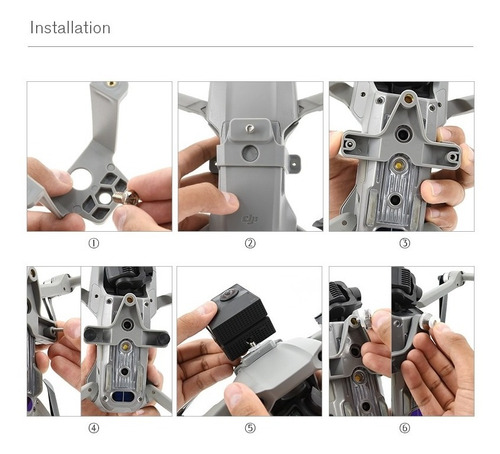 Installation

dji

①

②

③

④

⑤

⑥