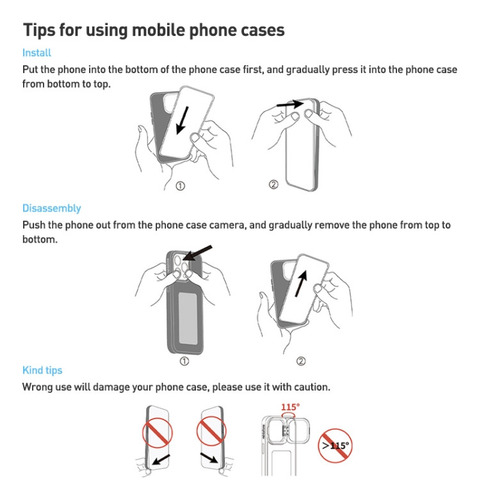 Tips for using mobile phone cases

Install

Put the phone into the bottom of the phone case first, and gradually press it into the phone case from bottom to top.

①

②

Disassembly

Push the phone out from the phone case camera, and gradually remove the phone from top to bottom.

①

②

Kind tips

Wrong use will damage your phone case, please use it with caution.

115°

>115°