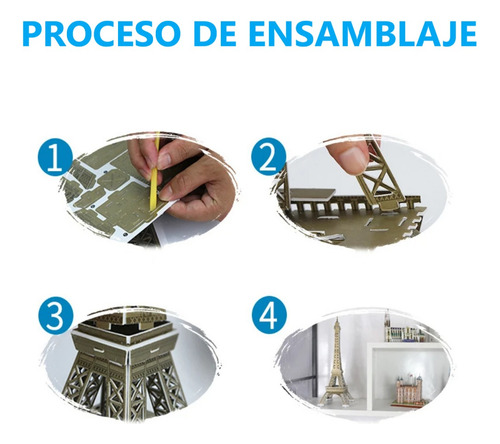 PROCESO DE ENSAMBLAJE

1

2

3

4