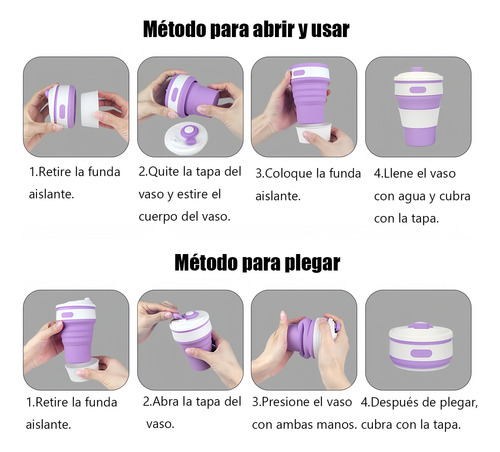 Método para abrir y usar

1.Retire la funda aislante.

2.Quite la tapa del vaso y estire el cuerpo del vaso.

3.Coloque la funda aislante.

4.Llene el vaso con agua y cubra con la tapa.

Método para plegar

1.Retire la funda aislante.

2.Abra la tapa del vaso.

3.Presione el vaso con ambas manos.

4.Después de plegar, cubra con la tapa.