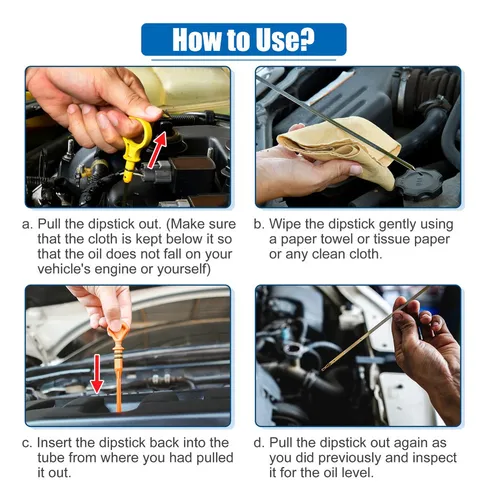 How to Use?

a. Pull the dipstick out. (Make sure that the cloth is kept below it so that the oil does not fall on your vehicle's engine or yourself)

b. Wipe the dipstick gently using a paper towel or tissue paper or any clean cloth.

c. Insert the dipstick back into the tube from where you had pulled it out.

d. Pull the dipstick out again as you did previously and inspect it for the oil level.