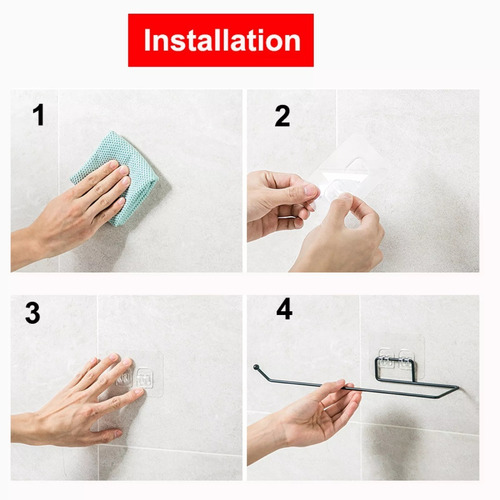 Installation

1

2

3

4