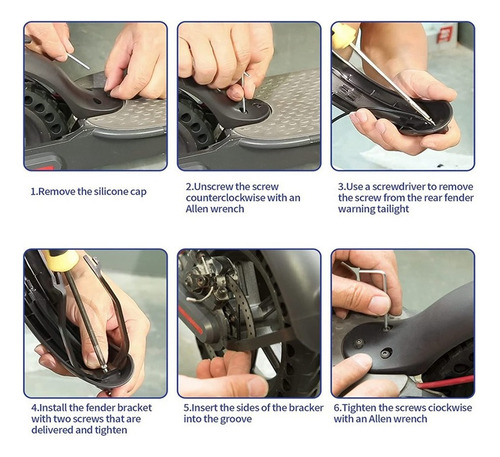 1.Remove the silicone cap

2.Unscrew the screw counterclockwise with an Allen wrench

3.Use a screwdriver to remove the screw from the rear fender warning tailight

4.Install the fender bracket with two screws that are delivered and tighten

5.Insert the sides of the bracker into the groove

6.Tighten the screws ciockwise with an Allen wrench