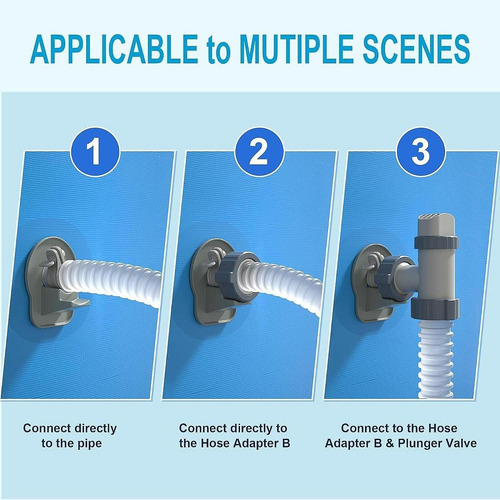 APPLICABLE to MUTIPLE SCENES

1

2

3

Connect directly to the pipe

Connect directly to the Hose Adapter B

Connect to the Hose Adapter B & Plunger Valve