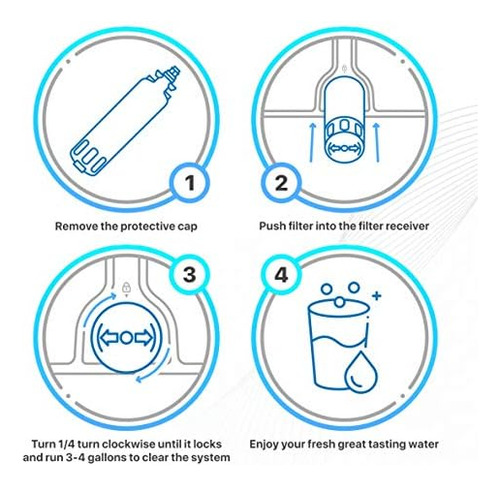 1

Remove the protective cap

2

Push filter into the filter receiver

3

Turn 1/4 turn clockwise until it locks and run 3-4 gallons to clear the system

4

Enjoy your fresh great tasting water