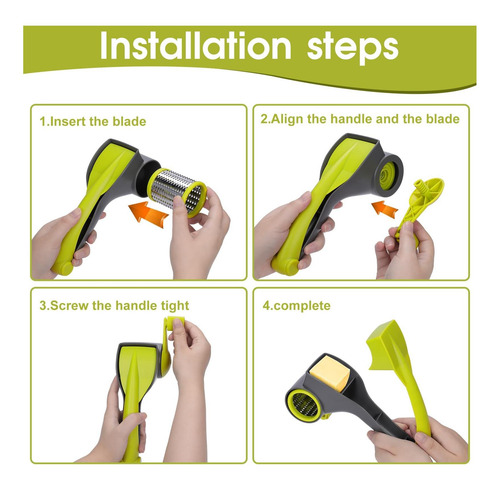 Installation steps

1.Insert the blade

2.Align the handle and the blade

3.Screw the handle tight

4.complete