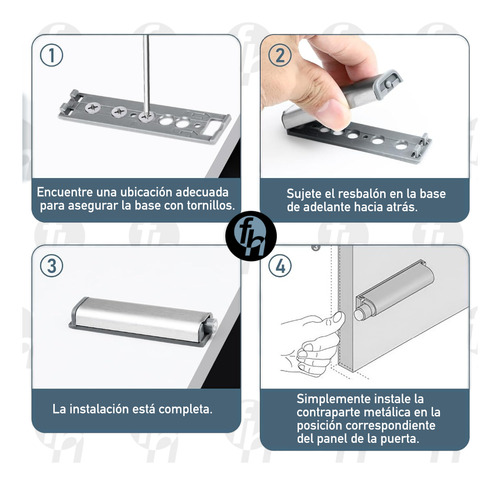 ①

Encuentre una ubicación adecuada para asegurar la base con tornillos.

②

Sujete el resbalón en la base de adelante hacia atrás.

fh

③

La instalación está completa.

④

Simplemente instale la contraparte metálica en la posición correspondiente del panel de la puerta.