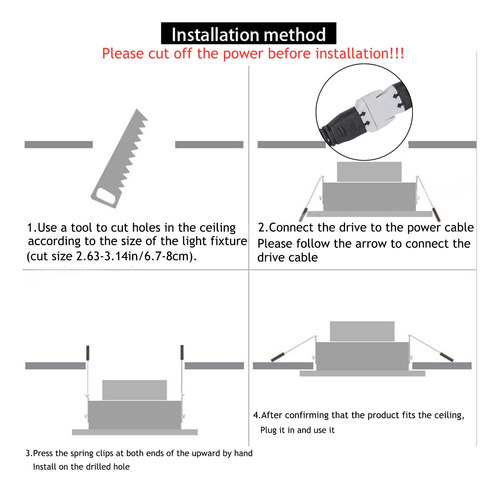 Installation method
Please cut off the power before installation!!!

1.Use a tool to cut holes in the ceiling according to the size of the light fixture (cut size 2.63-3.14in/6.7-8cm).

2.Connect the drive to the power cable Please follow the arrow to connect the drive cable

3.Press the spring clips at both ends of the upward by hand Install on the drilled hole

4.After confirming that the product fits the ceiling, Plug it in and use it