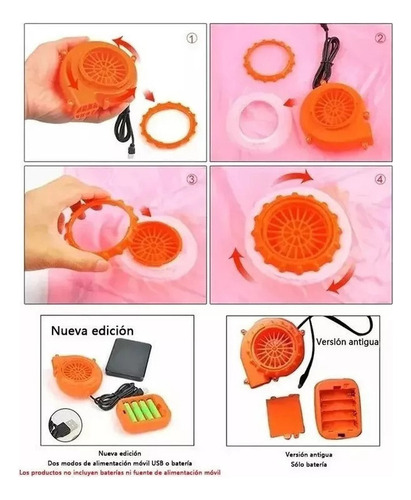 ①

②

③

④

Nueva edición

Versión antigua

Nueva edición
Dos modos de alimentación móvil USB o batería
Los productos no incluyen baterías ni fuente de alimentación móvil

Versión antigua
Sólo batería