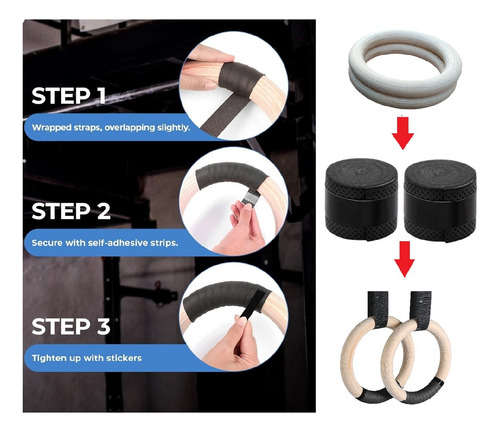 STEP 1

Wrapped straps, overlapping slightly.

STEP 2

Secure with self-adhesive strips.

STEP 3

Tighten up with stickers