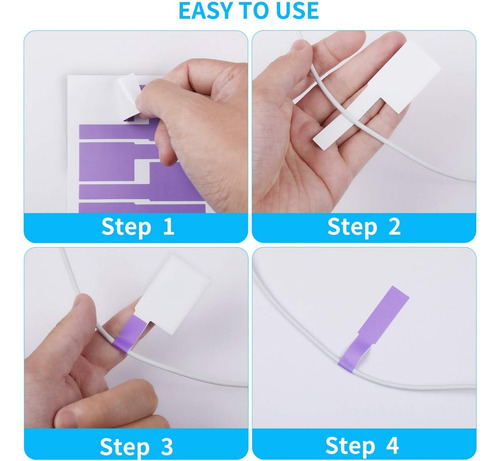 EASY TO USE

Step 1

Step 2

Step 3

Step 4