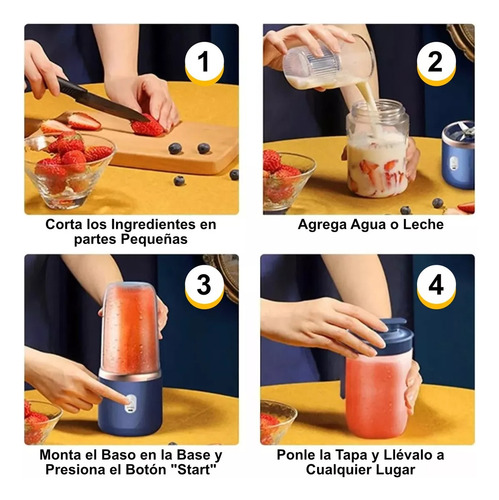 1

Corta los Ingredientes en partes Pequeñas

2

Agrega Agua o Leche

3

Monta el Baso en la Base y Presiona el Botón "Start"

4

Ponle la Tapa y Llévalo a Cualquier Lugar