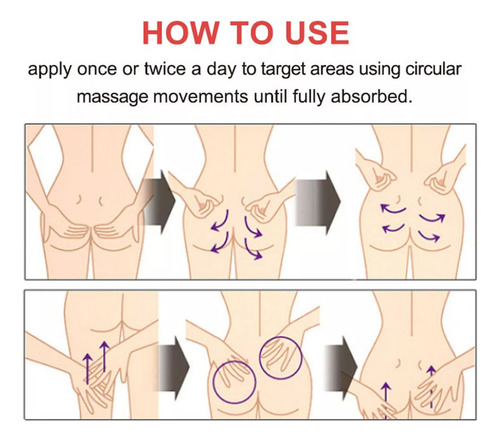 HOW TO USE

apply once or twice a day to target areas using circular massage movements until fully absorbed.