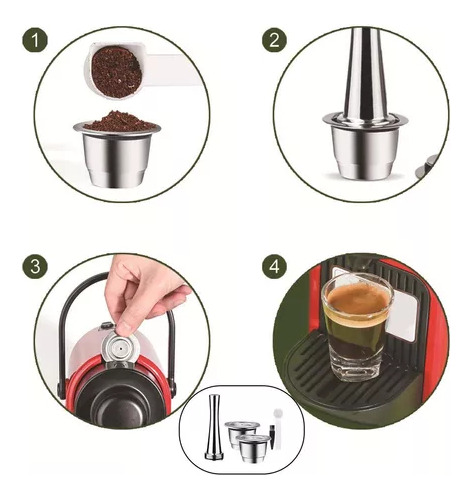 1

2

3

4