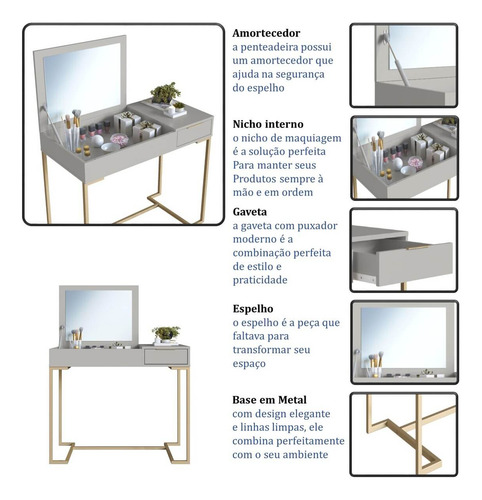 Amortecedor
a penteadeira possui um amortecedor que ajuda na segurança do espelho

Nicho interno
o nicho de maquiagem é a solução perfeita Para manter seus Produtos sempre à mão e em ordem

Gaveta
a gaveta com puxador moderno é a combinação perfeita de estilo e praticidade

Espelho
o espelho é a peça que faltava para transformar seu espaço

Base em Metal
com design elegante e linhas limpas, ele combina perfeitamente com o seu ambiente