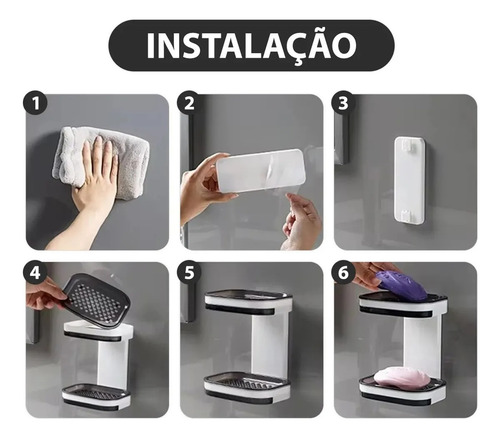 INSTALAÇÃO

1

2

3

4

5

6