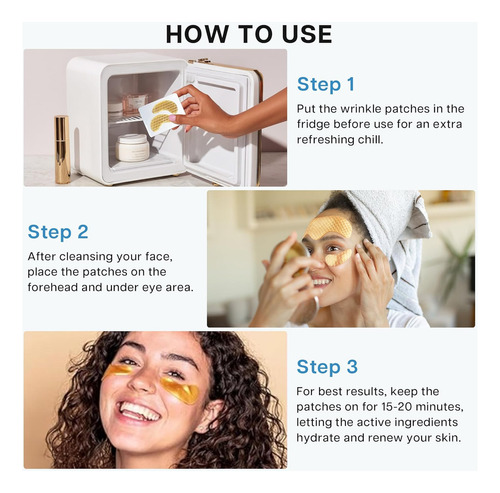 HOW TO USE

Step 1

Put the wrinkle patches in the fridge before use for an extra refreshing chill.

Step 2

After cleansing your face, place the patches on the forehead and under eye area.

Step 3

For best results, keep the patches on for 15-20 minutes, letting the active ingredients hydrate and renew your skin.