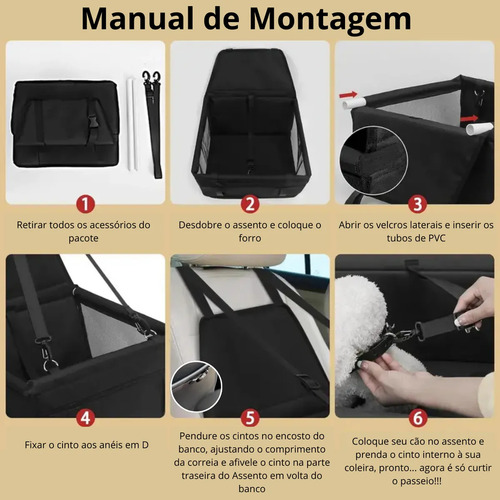 Manual de Montagem

1

Retirar todos os acessórios do pacote

2

Desdobre o assento e coloque o forro

3

Abrir os velcros laterais e inserir os tubos de PVC

4

Fixar o cinto aos anéis em D

5

Pendure os cintos no encosto do banco, ajustando o comprimento da correia e afivele o cinto na parte traseira do Assento em volta do banco

6

Coloque seu cão no assento e prenda o cinto interno à sua coleira, pronto... agora é só curtir o passeio!!!