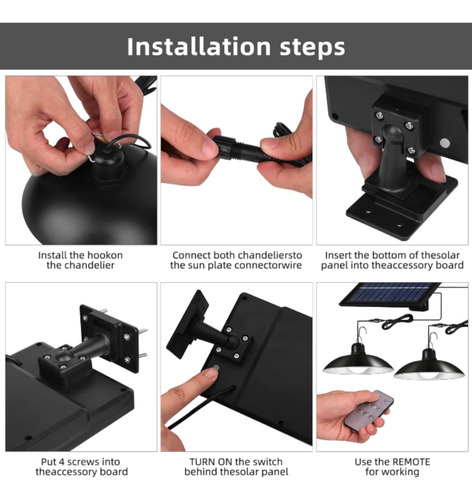 Installation steps

Install the hookon the chandelier

Connect both chandeliersto the sun plate connectorwire

Insert the bottom of thesolar panel into theaccessory board

Put 4 screws into theaccessory board

TURN ON the switch behind thesolar panel

Use the REMOTE for working