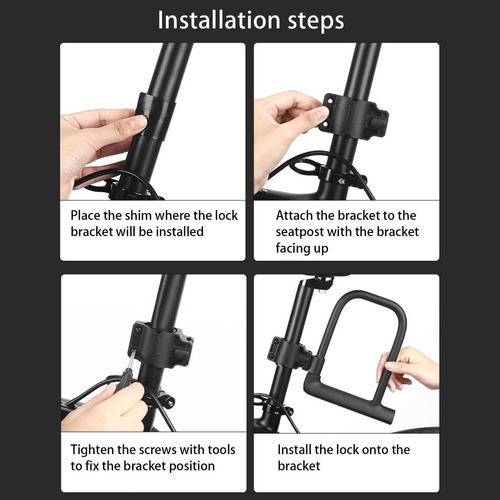 Installation steps

Place the shim where the lock bracket will be installed

Attach the bracket to the seatpost with the bracket facing up

Tighten the screws with tools to fix the bracket position

Install the lock onto the bracket