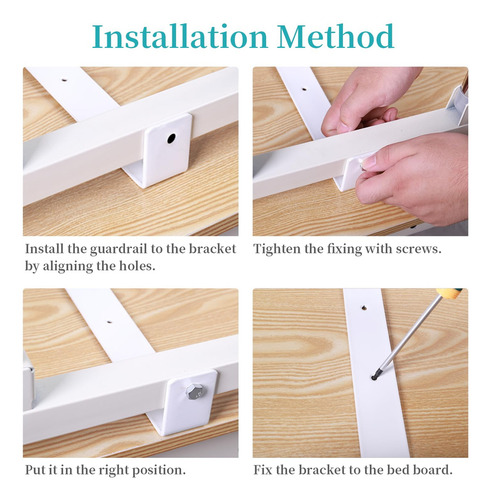 Installation Method

Install the guardrail to the bracket by aligning the holes.

Tighten the fixing with screws.

Put it in the right position.

Fix the bracket to the bed board.