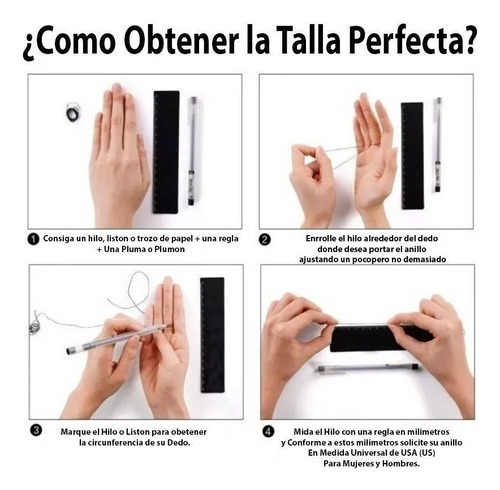 ¿Como Obtener la Talla Perfecta?

1 Consiga un hilo, liston o trozo de papel + una regla + Una Pluma o Plumon

2 Enrrolle el hilo alrededor del dedo donde desea portar el anillo ajustando un pocopero no demasiado

3 Marque el Hilo o Liston para obetener la circunferencia de su Dedo.

4 Mida el Hilo con una regla en milimetros y Conforme a estos milimetros solicite su anillo En Medida Universal de USA (US) Para Mujeres y Hombres.