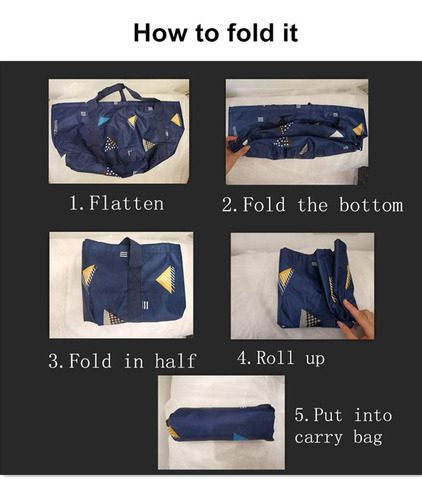 How to fold it

1. Flatten

2. Fold the bottom

3. Fold in half

4. Roll up

5. Put into carry bag