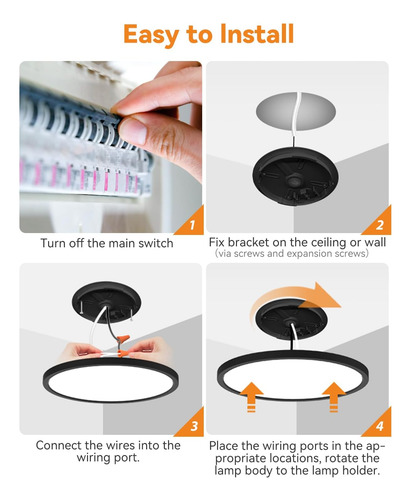 Easy to Install

1

Turn off the main switch

2

Fix bracket on the ceiling or wall
(via screws and expansion screws)

3

Connect the wires into the wiring port.

4

Place the wiring ports in the appropriate locations, rotate the lamp body to the lamp holder.