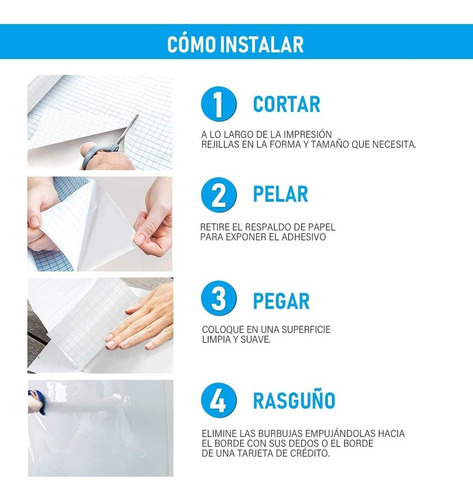 CÓMO INSTALAR

1 CORTAR

A LO LARGO DE LA IMPRESIÓN
REJILLAS EN LA FORMA Y TAMAÑO QUE NECESITA.

2 PELAR

RETIRE EL RESPALDO DE PAPEL
PARA EXPONER EL ADHESIVO

3 PEGAR

COLOQUE EN UNA SUPERFICIE
LIMPIA Y SUAVE.

4 RASGUÑO

ELIMINE LAS BURBUJAS EMPUJÁNDOLAS HACIA
EL BORDE CON SUS DEDOS O EL BORDE
DE UNA TARJETA DE CRÉDITO.