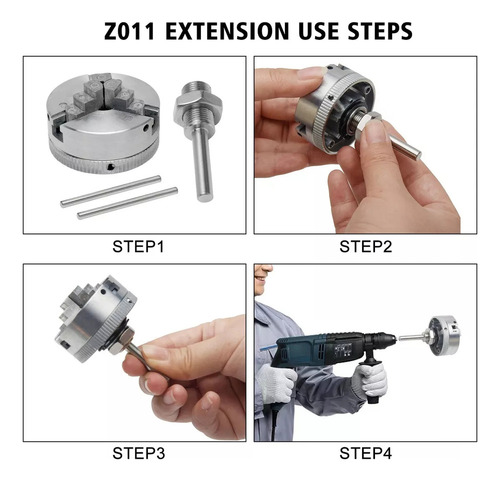 Z011 EXTENSION USE STEPS

STEP1

STEP2

STEP3

STEP4